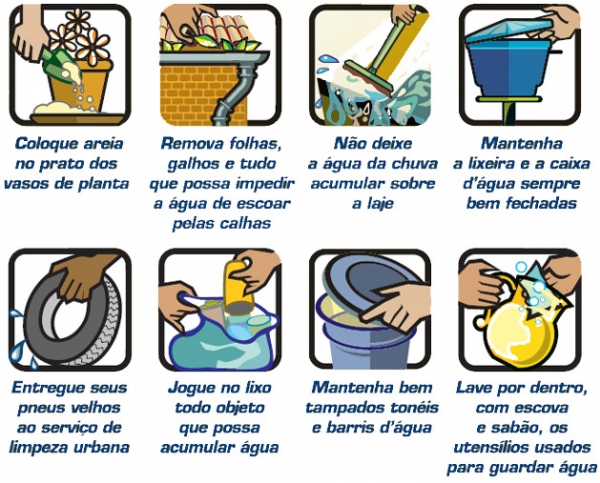 Coloque areia no prato dos vasos de planta

Remova folhas, galhos e tudo que possa impedir a água de escoar pelas calhas

Não deixe a água da chuva acumular sobre a laje

Mantenha a lixeira e a caixa d'água sempre bem fechadas

Entregue seus pneus velhos ao serviço de limpeza urbana

Jogue no lixo todo objeto que possa acumular água

Mantenha bem tampados tonéis e barris d'água

Lave por dentro, com escova e sabão, os utensílios usados para guardar água